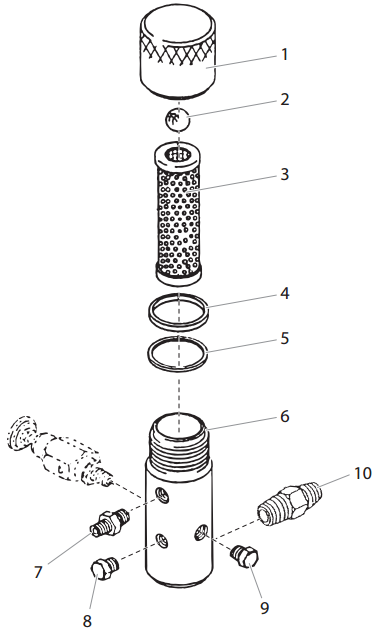 1
2
3
4
5
6
10
7
8
9